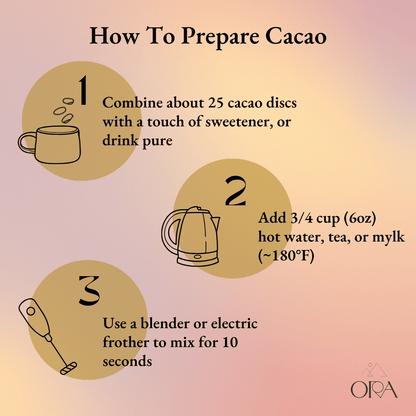 How To Prepare Cacao

1

Combine about 25 cacao discs with a touch of sweetener, or drink pure

2

Add 3/4 cup (6oz) hot water, tea, or mylk (~180°F)

3

Use a blender or electric frother to mix for 10 seconds

ORA