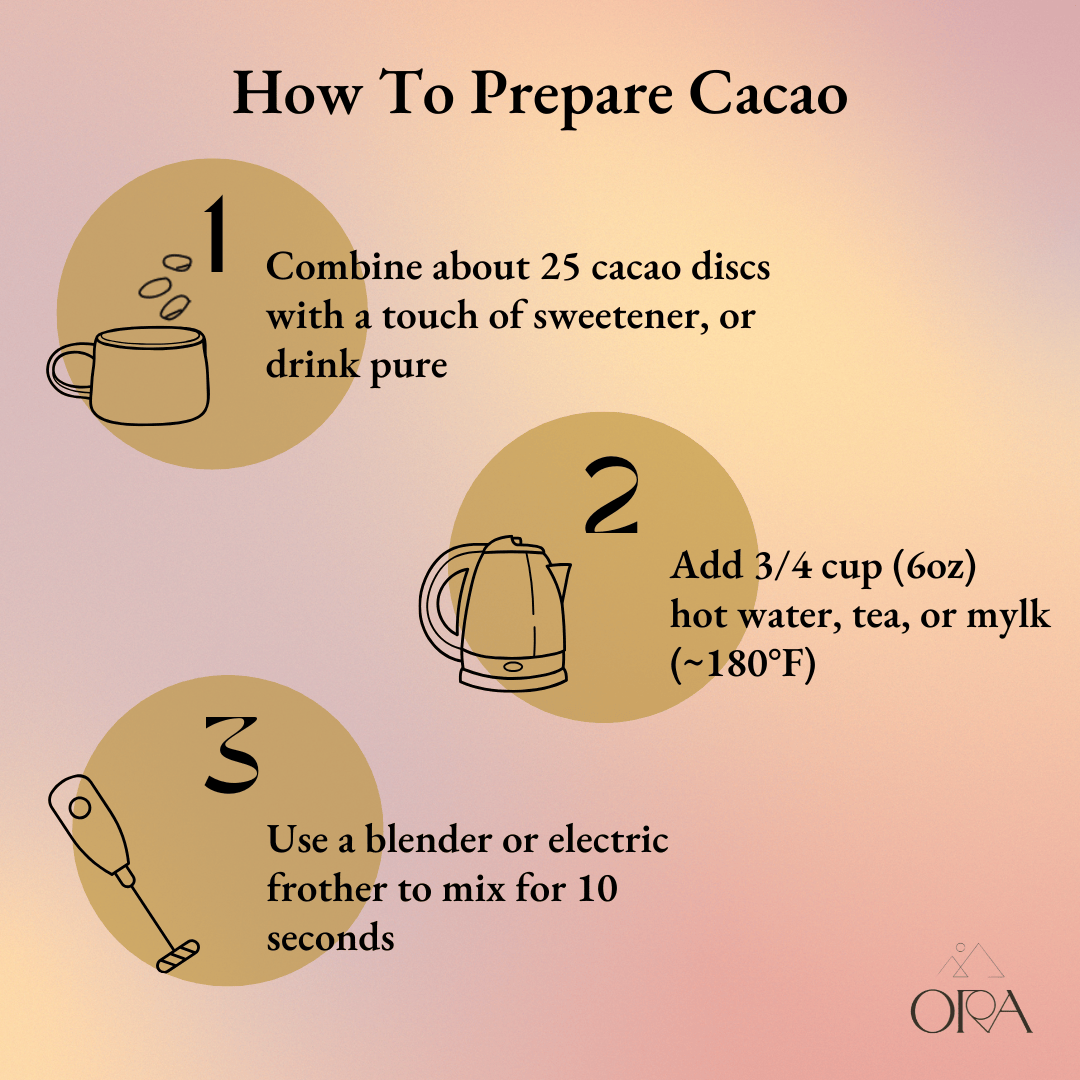 How To Prepare Cacao

1

Combine about 25 cacao discs with a touch of sweetener, or drink pure

2

Add 3/4 cup (6oz) hot water, tea, or mylk (~180°F)

3

Use a blender or electric frother to mix for 10 seconds

ORA